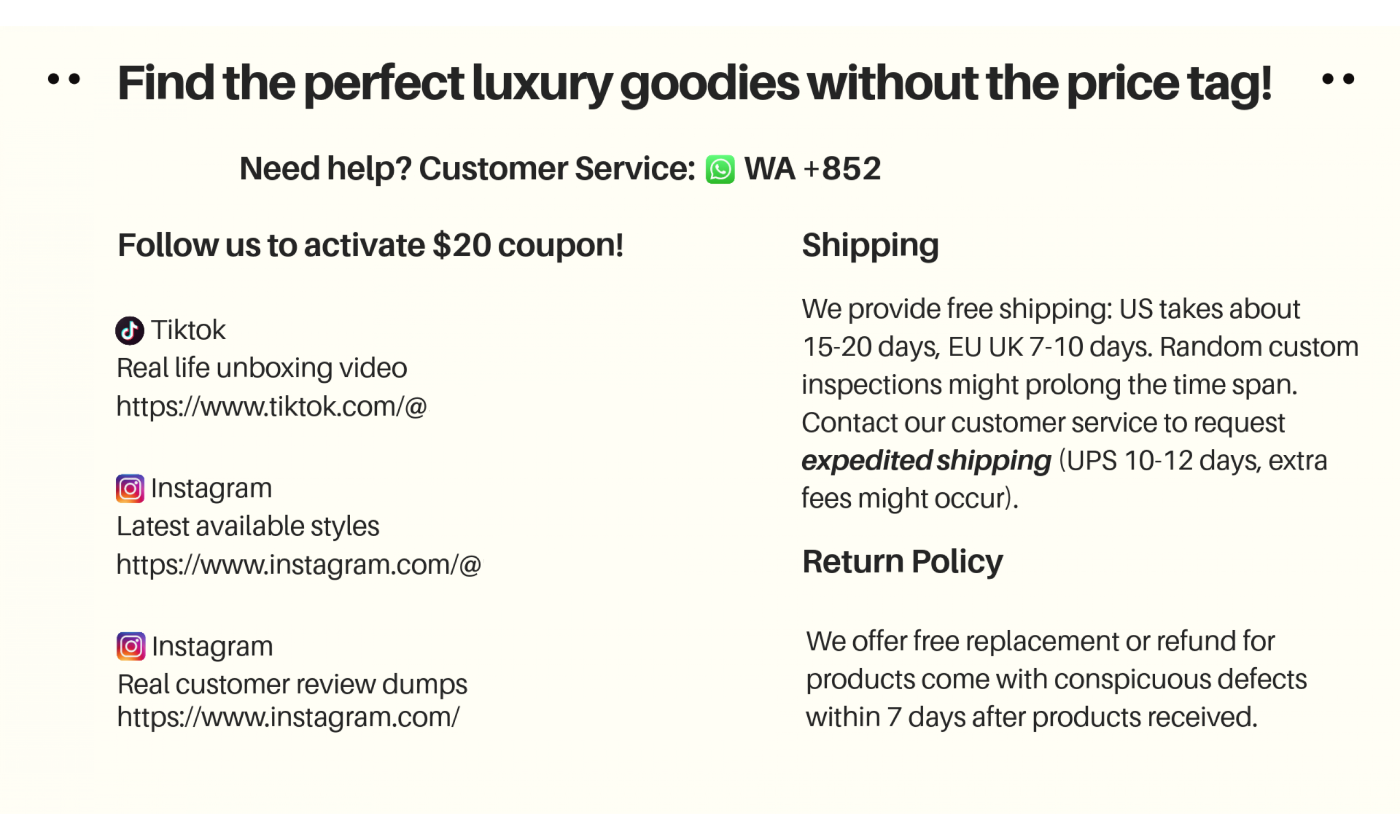 Find the perfect luxury goodies without the price tag!

Need help? Customer Service: WA +852

Follow us to activate $20 coupon!

Tiktok
Real life unboxing video
https://www.tiktok.com/@

Instagram
Latest available styles
https://www.instagram.com/@

Instagram
Real customer review dumps
https://www.instagram.com/

Shipping

We provide free shipping: US takes about 15-20 days, EU UK 7-10 days. Random custom inspections might prolong the time span. Contact our customer service to request expedited shipping (UPS 10-12 days, extra fees might occur).

Return Policy

We offer free replacement or refund for products come with conspicuous defects within 7 days after products received.